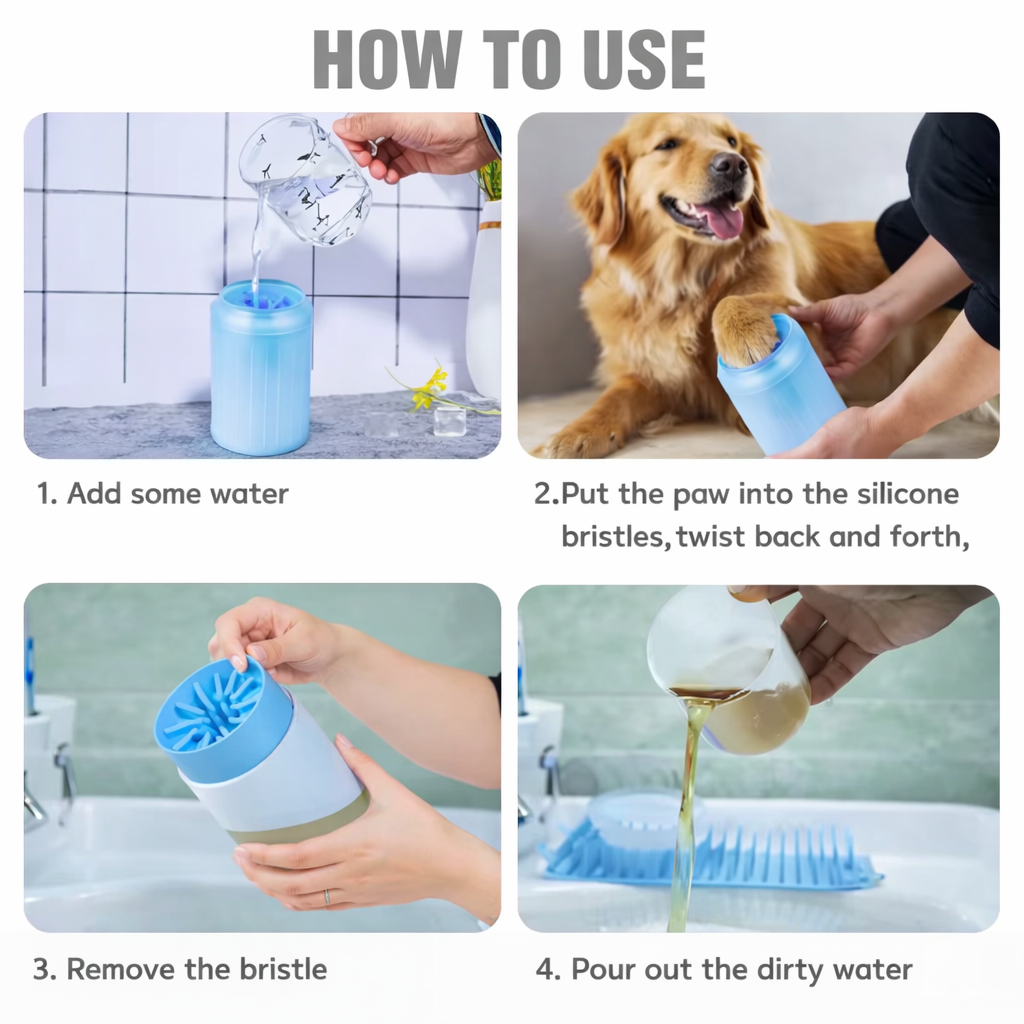 HOW TO USE

1. Add some water

2.Put the paw into the silicone bristles,twist back and forth,

3. Remove the bristle

4. Pour out the dirty water